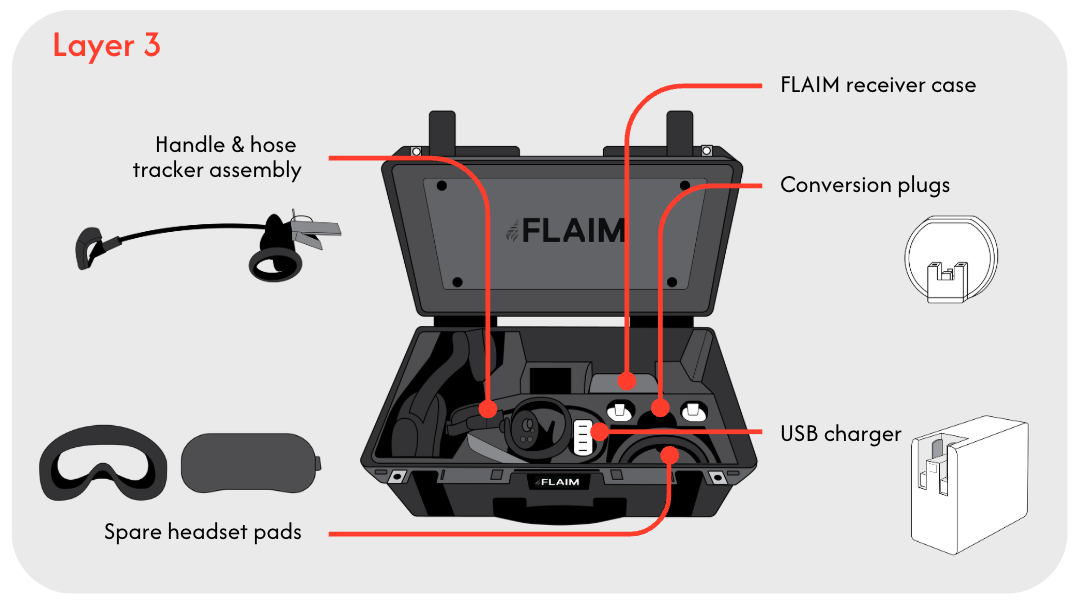 Layer 3

Handle & hose tracker assembly

FLAIM receiver case

Conversion plugs

FLAIM

USB charger

FLAIM

Spare headset pads